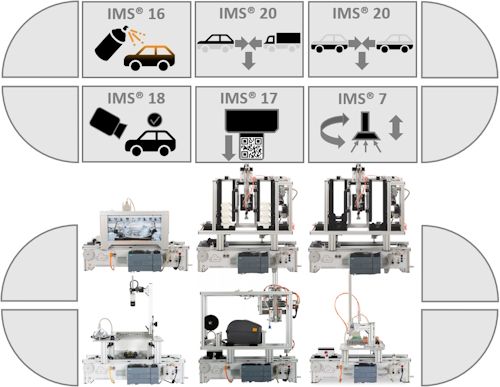 IMS® 16

IMS® 20

IMS® 20

IMS® 18

IMS® 17

IMS® 7