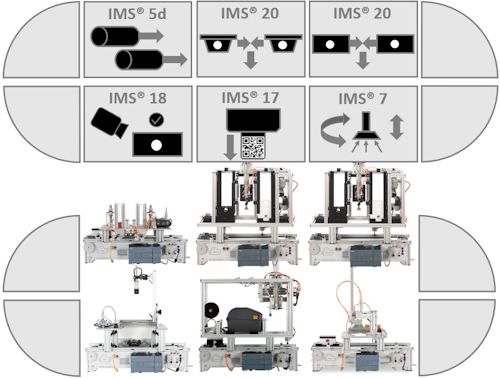 IMS® 5d

IMS® 20

IMS® 20

IMS® 18

IMS® 17

IMS® 7