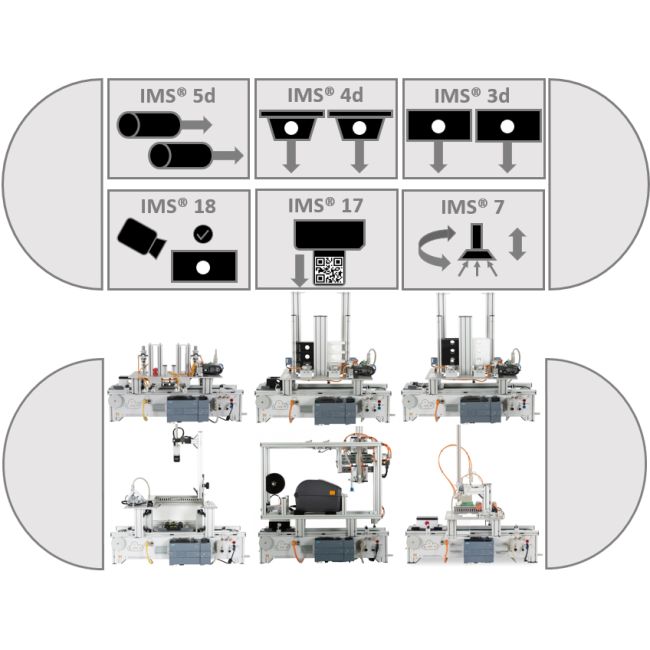 IMS® 5d

IMS® 4d

IMS® 3d

IMS® 18

IMS® 17

IMS® 7